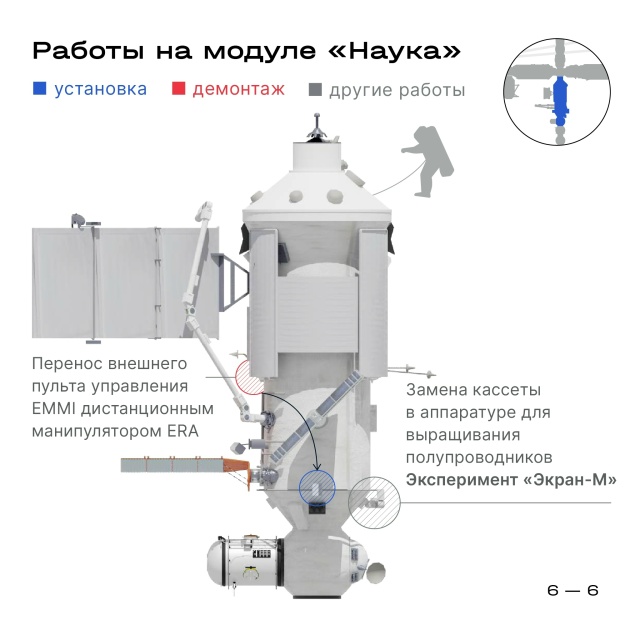 Работы на модуле «Наука»

установка демонтаж другие работы

Перенос внешнего пульта управления EMMI дистанционным манипулятором ERA

Замена кассеты в аппаратуре для выращивания полупроводников
Эксперимент «Экран-М»

6 — 6