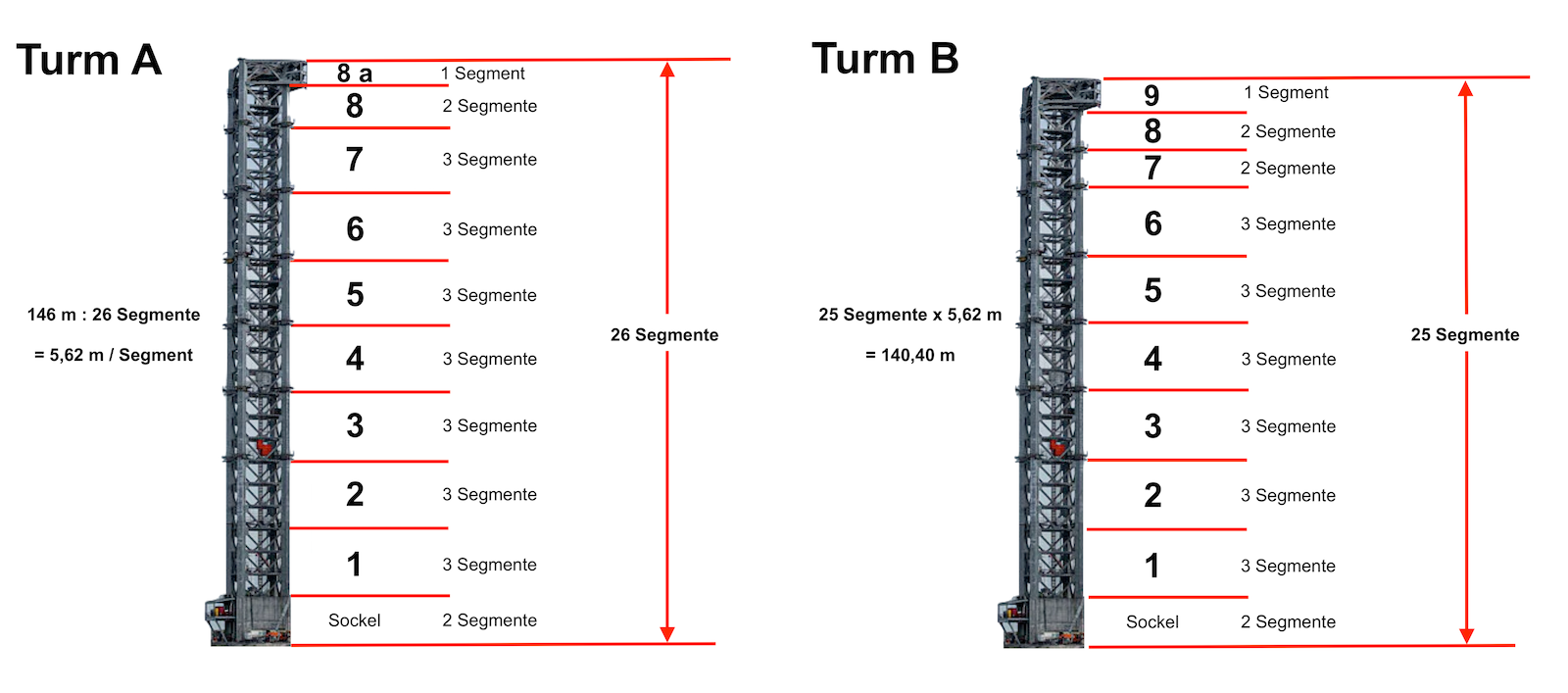 Turm A

146 m : 26 Segmente

= 5,62 m / Segment

8 a 1 Segment
8 2 Segmente
7 3 Segmente
6 3 Segmente
5 3 Segmente
4 3 Segmente
3 3 Segmente
2 3 Segmente
1 3 Segmente
Sockel 2 Segmente

26 Segmente

Turm B

25 Segmente x 5,62 m

= 140,40 m

9 1 Segment
8 2 Segmente
7 2 Segmente
6 3 Segmente
5 3 Segmente
4 3 Segmente
3 3 Segmente
2 3 Segmente
1 3 Segmente
Sockel 2 Segmente

25 Segmente